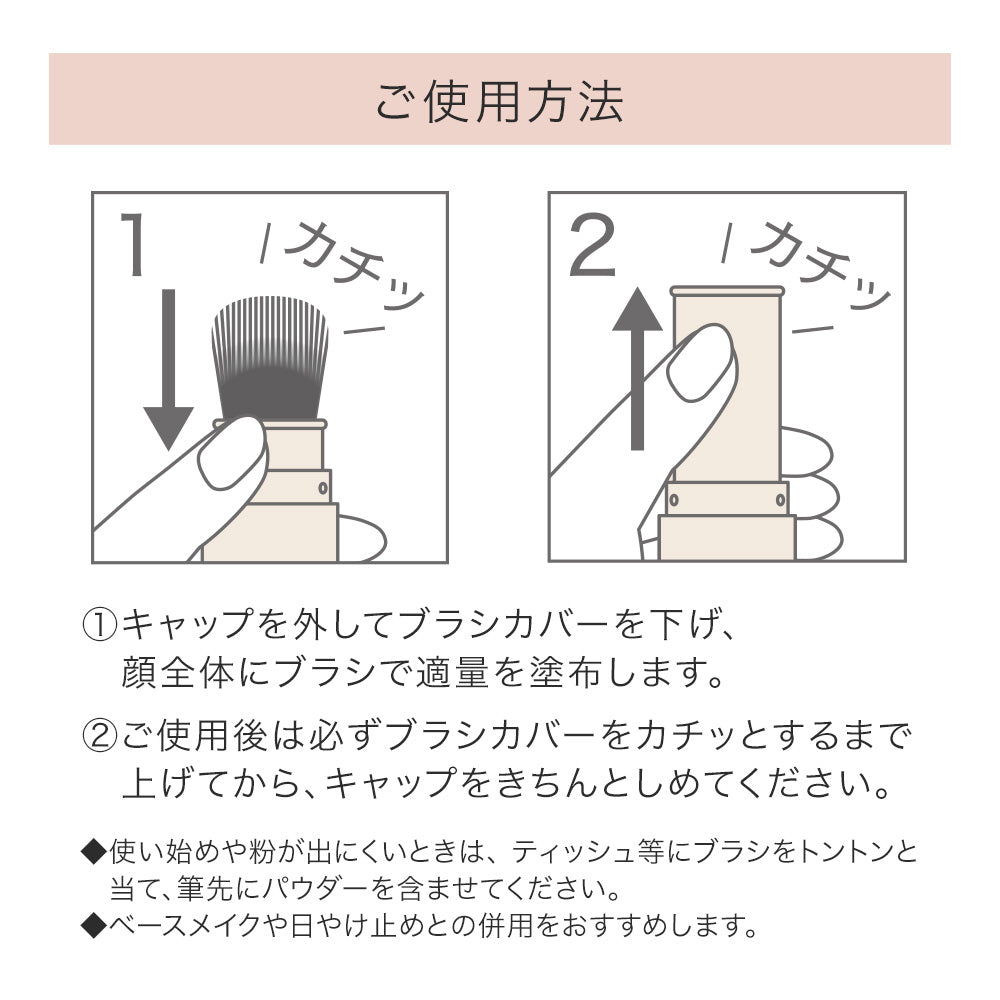 ご使用方法

1
カチッ

2
カチッ

①キャップを外してブラシカバーを下げ、顔全体にブラシで適量を塗布します。

②ご使用後は必ずブラシカバーをカチッとするまで上げてから、キャップをきちんとしめてください。

◆使い始めや粉が出にくいときは、ティッシュ等にブラシをトントンと当て、筆先にパウダーを含ませてください。
◆ベースメイクや日やけ止めとの併用をおすすめします。