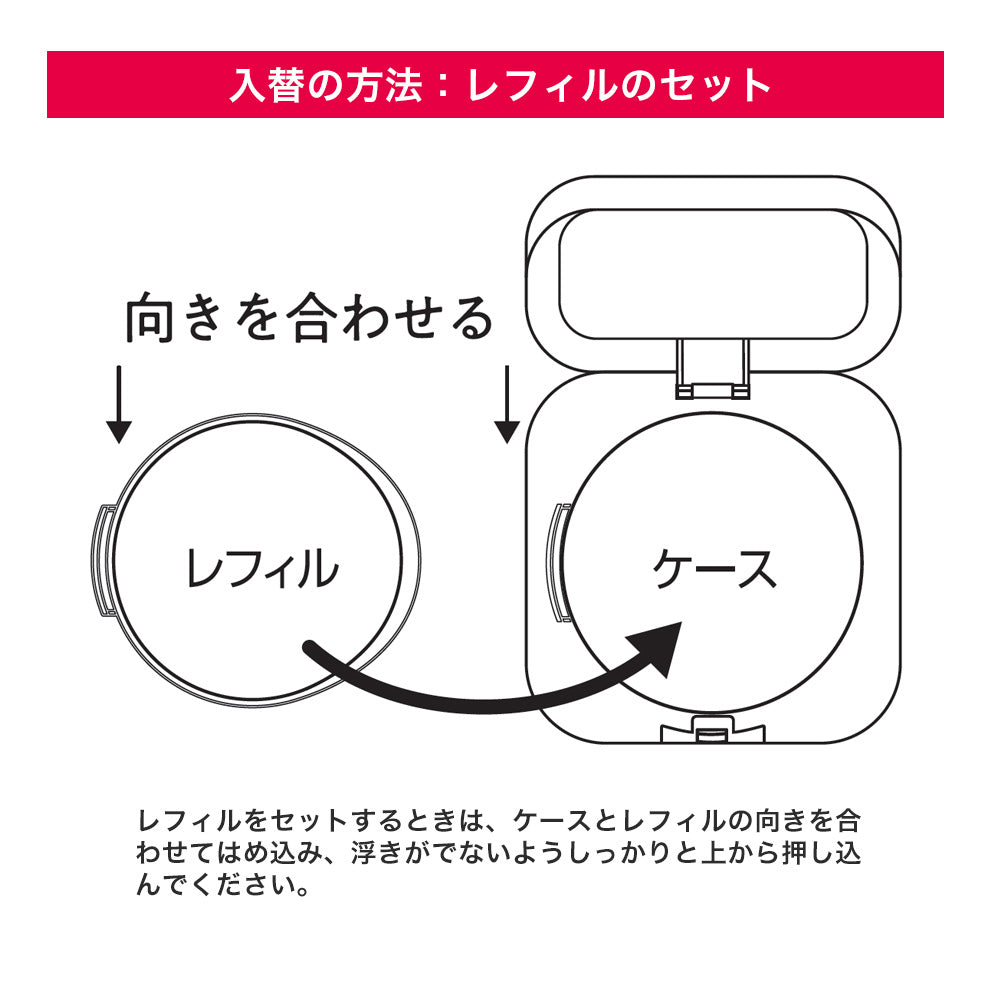 入替の方法：レフィルのセット

向きを合わせる

レフィル

ケース

レフィルをセットするときは、ケースとレフィルの向きを合わせてはめ込み、浮きがでないようしっかりと上から押し込んでください。